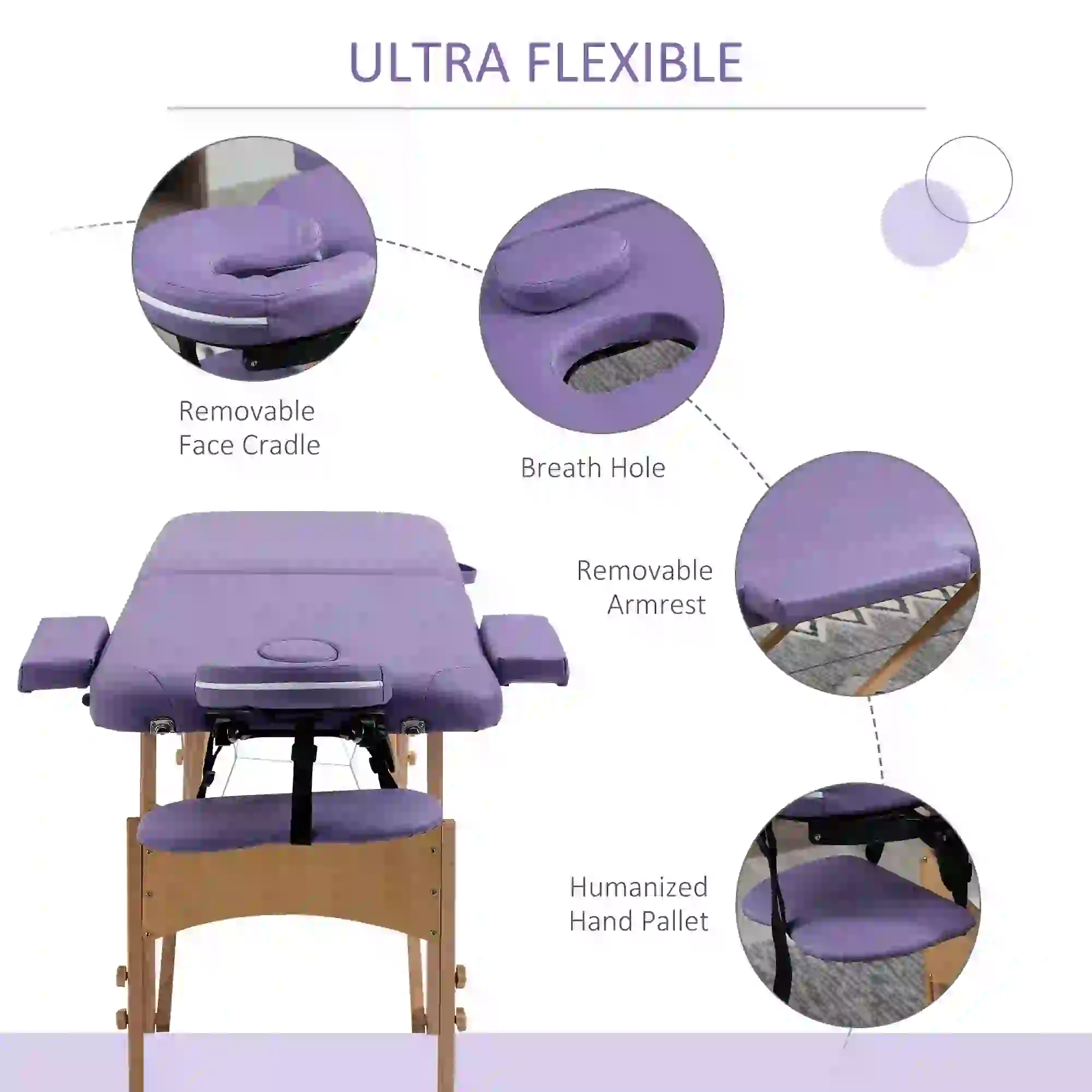 ULTRA FLEXIBLE

Removable Face Cradle

Breath Hole

Removable Armrest

Humanized Hand Pallet